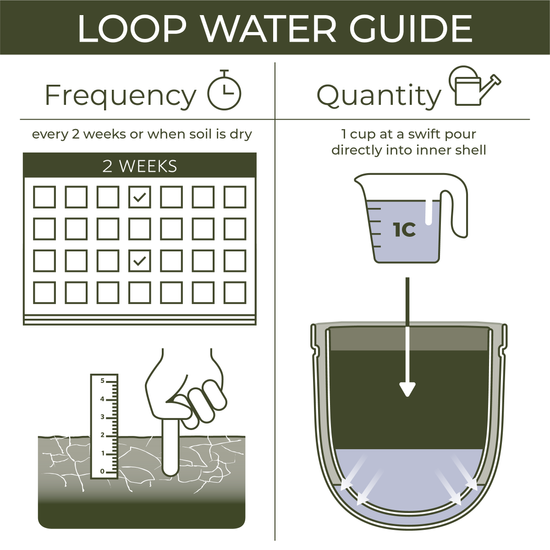 LOOP WATER GUIDE

Frequency

every 2 weeks or when soil is dry

2 WEEKS

5
4
3
2
1
0

Quantity

1 cup at a swift pour directly into inner shell

1C